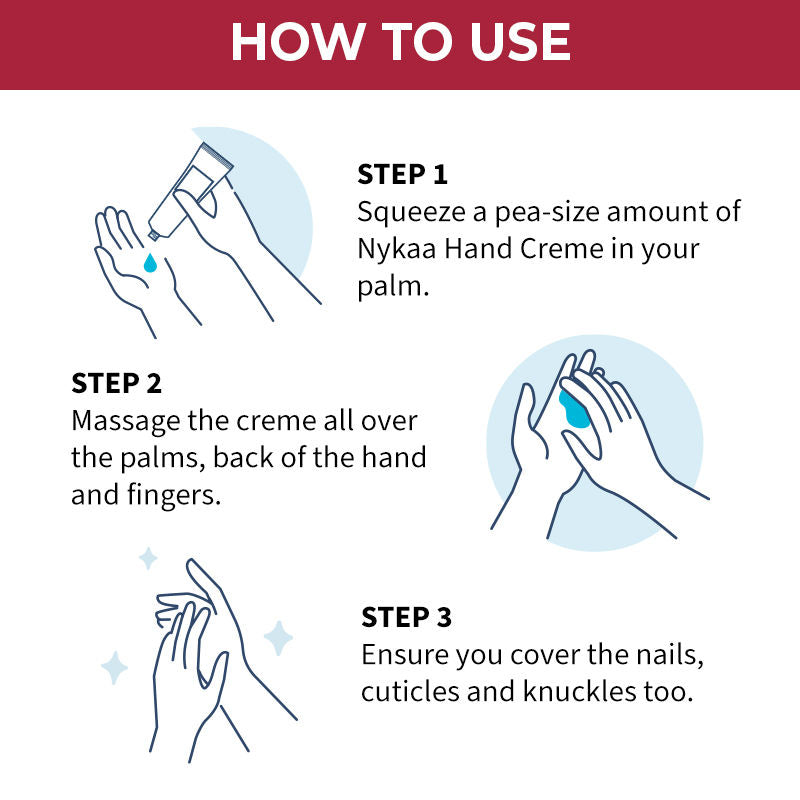 HOW TO USE

STEP 1
Squeeze a pea-size amount of Nykaa Hand Creme in your palm.

STEP 2
Massage the creme all over the palms, back of the hand and fingers.

STEP 3
Ensure you cover the nails, cuticles and knuckles too.