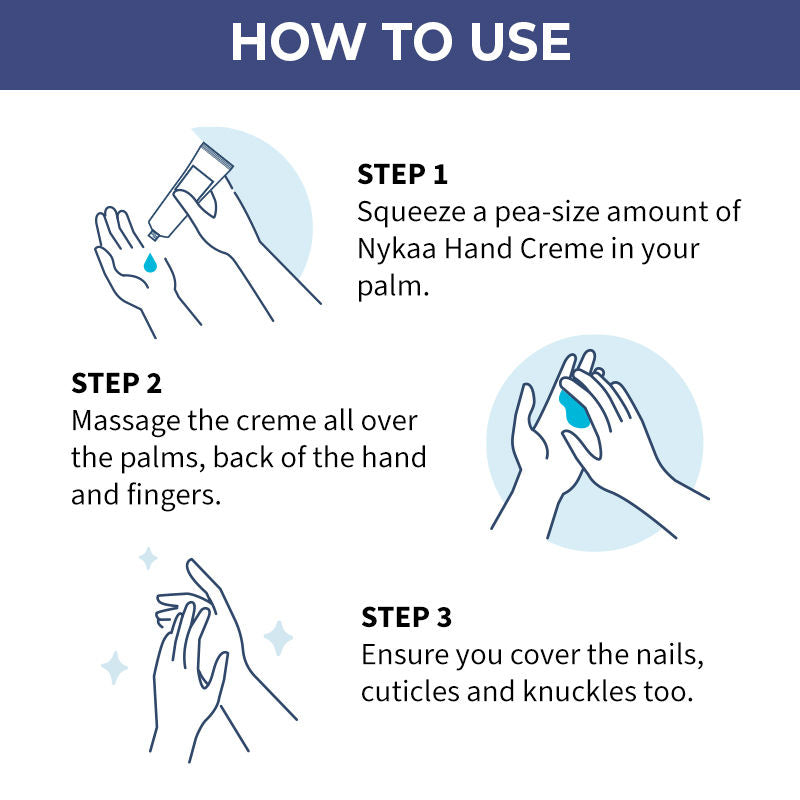 HOW TO USE

STEP 1
Squeeze a pea-size amount of Nykaa Hand Creme in your palm.

STEP 2
Massage the creme all over the palms, back of the hand and fingers.

STEP 3
Ensure you cover the nails, cuticles and knuckles too.