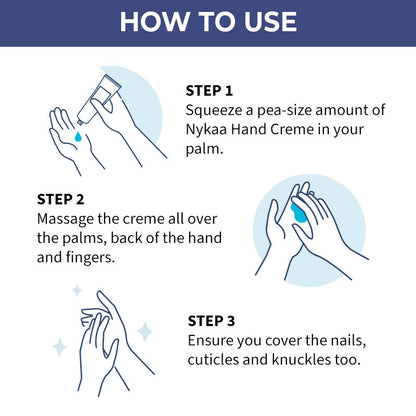 HOW TO USE

STEP 1
Squeeze a pea-size amount of Nykaa Hand Creme in your palm.

STEP 2
Massage the creme all over the palms, back of the hand and fingers.

STEP 3
Ensure you cover the nails, cuticles and knuckles too.