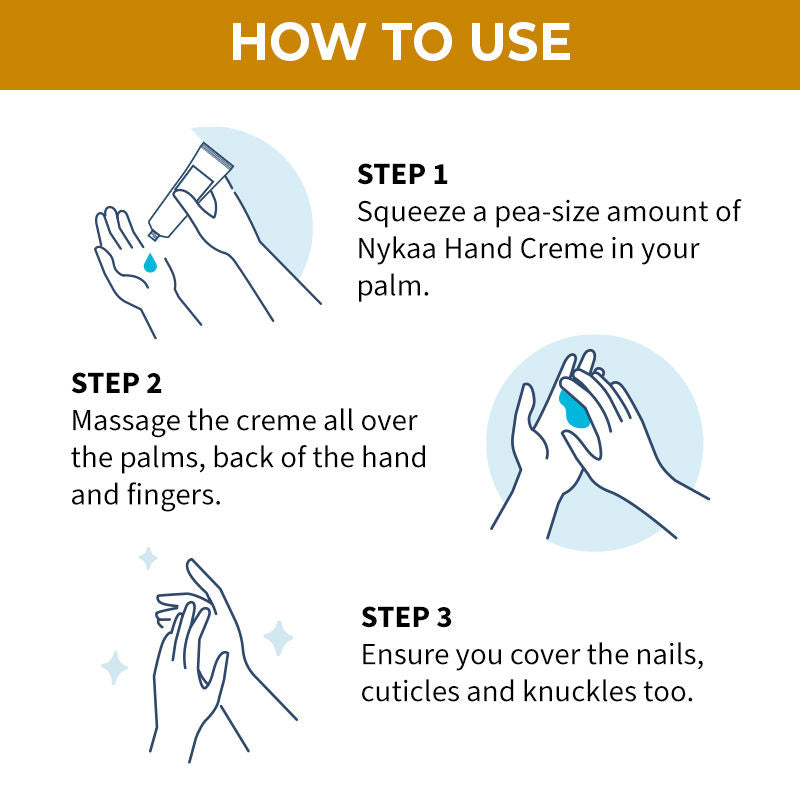 HOW TO USE

STEP 1
Squeeze a pea-size amount of Nykaa Hand Creme in your palm.

STEP 2
Massage the creme all over the palms, back of the hand and fingers.

STEP 3
Ensure you cover the nails, cuticles and knuckles too.