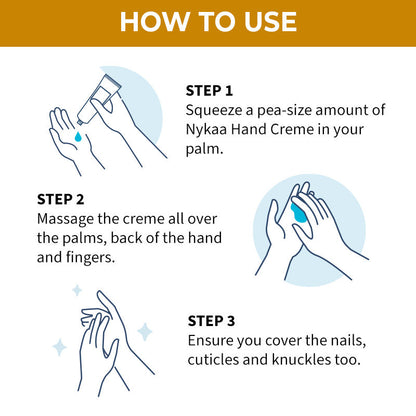 HOW TO USE

STEP 1
Squeeze a pea-size amount of Nykaa Hand Creme in your palm.

STEP 2
Massage the creme all over the palms, back of the hand and fingers.

STEP 3
Ensure you cover the nails, cuticles and knuckles too.