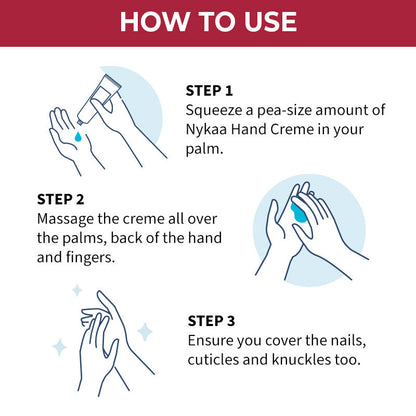 HOW TO USE

STEP 1
Squeeze a pea-size amount of Nykaa Hand Creme in your palm.

STEP 2
Massage the creme all over the palms, back of the hand and fingers.

STEP 3
Ensure you cover the nails, cuticles and knuckles too.