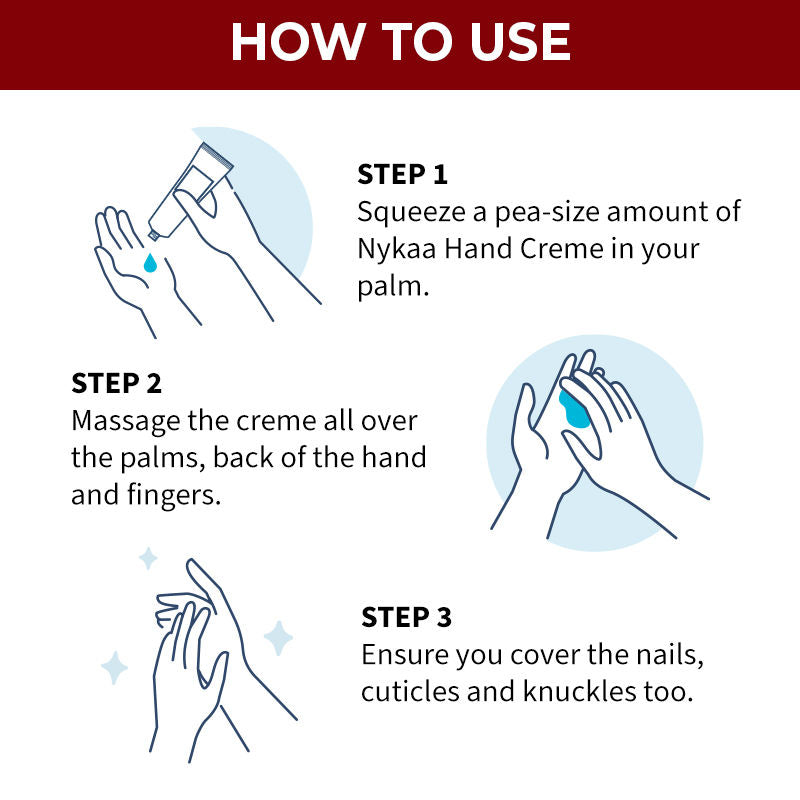 HOW TO USE

STEP 1
Squeeze a pea-size amount of Nykaa Hand Creme in your palm.

STEP 2
Massage the creme all over the palms, back of the hand and fingers.

STEP 3
Ensure you cover the nails, cuticles and knuckles too.